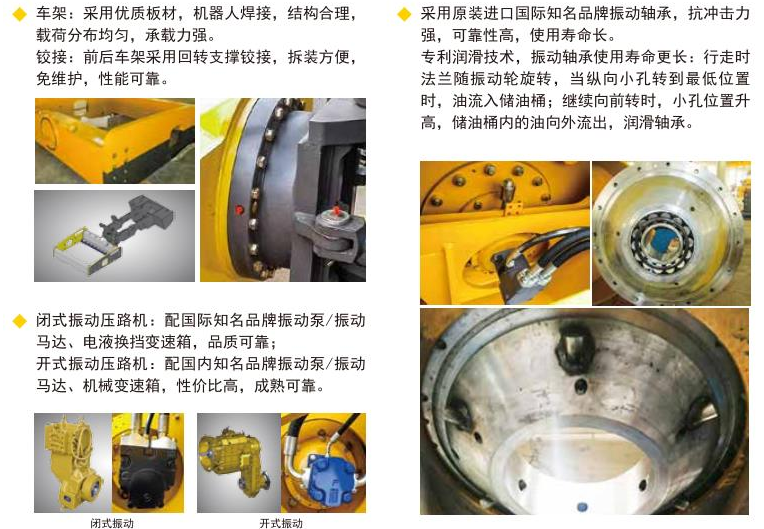 ◆ 车架：采用优质板材，机器人焊接，结构合理，载荷分布均匀，承载力强。
铰接：前后车架采用回转支撑铰接，拆装方便，免维护，性能可靠。

◆ 闭式振动压路机：配国际知名品牌振动泵/振动马达、电液换挡变速箱，品质可靠；
开式振动压路机：配国内知名品牌振动泵/振动马达、机械变速箱，性价比高，成熟可靠。

闭式振动

开式振动

◆ 采用原装进口国际知名品牌振动轴承，抗冲击力强，可靠性高，使用寿命长。
专利润滑技术，振动轴承使用寿命更长：行走时法兰随振动轮旋转，当纵向小孔转到最低位置时，油流入储油桶；继续向前转时，小孔位置升高，储油桶内的油向外流出，润滑轴承。